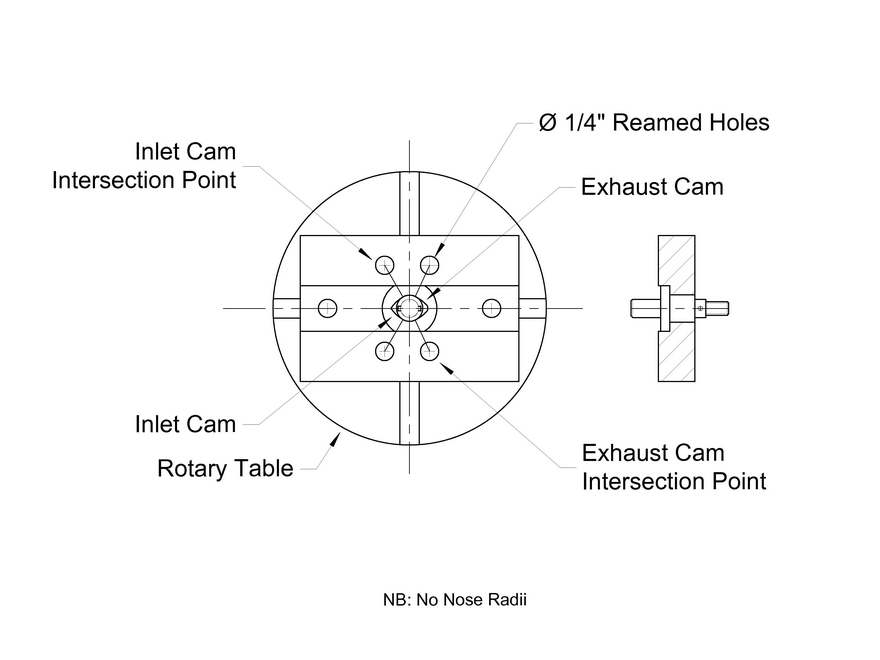 Ø 1/4" Reamed Holes

Inlet Cam
Intersection Point

Exhaust Cam

Inlet Cam

Rotary Table

Exhaust Cam
Intersection Point

NB: No Nose Radii